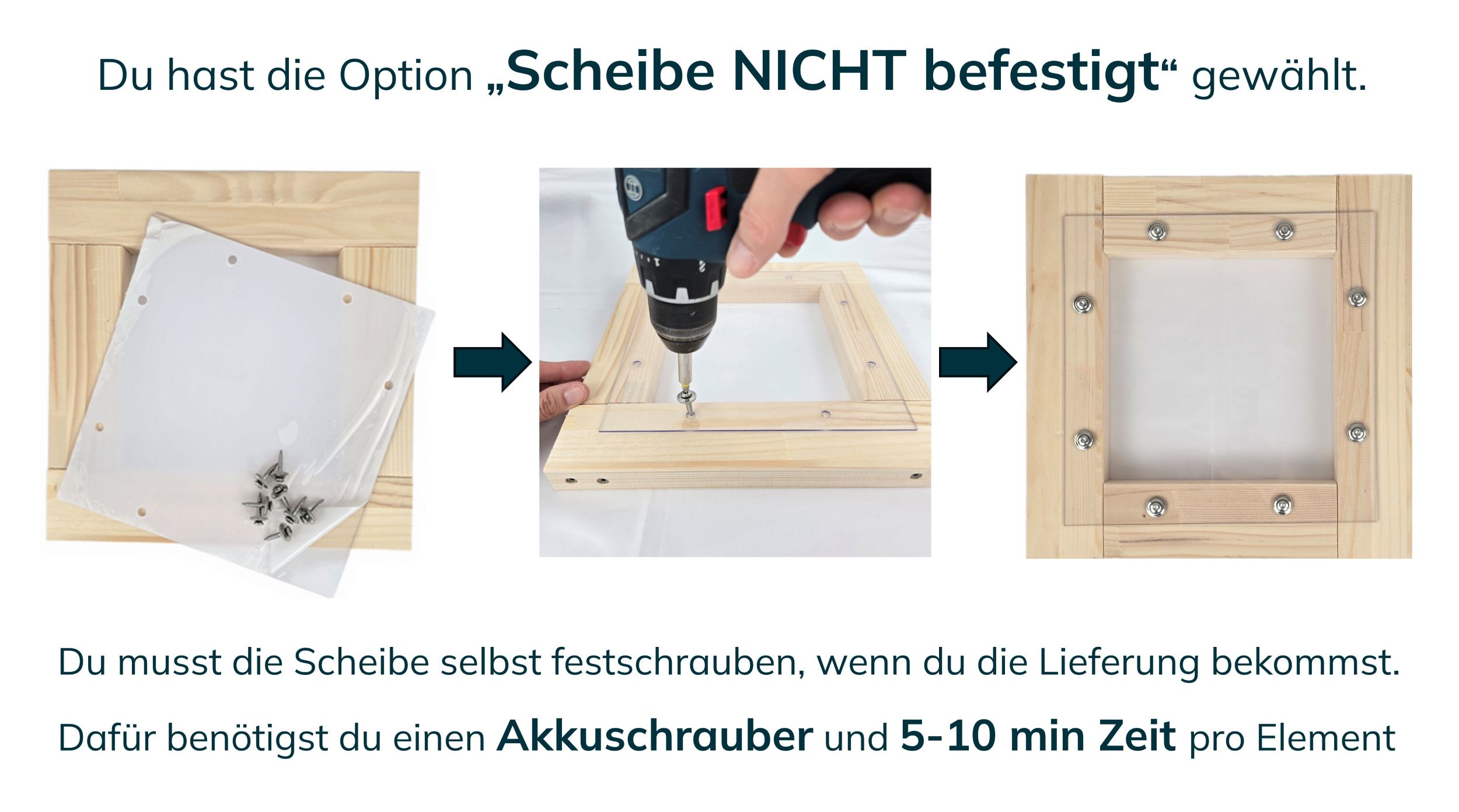 Du hast die Option „Scheibe NICHT befestigt“ gewählt.

Du musst die Scheibe selbst festschrauben, wenn du die Lieferung bekommst.

Dafür benötigst du einen Akkuschrauber und 5-10 min Zeit pro Element