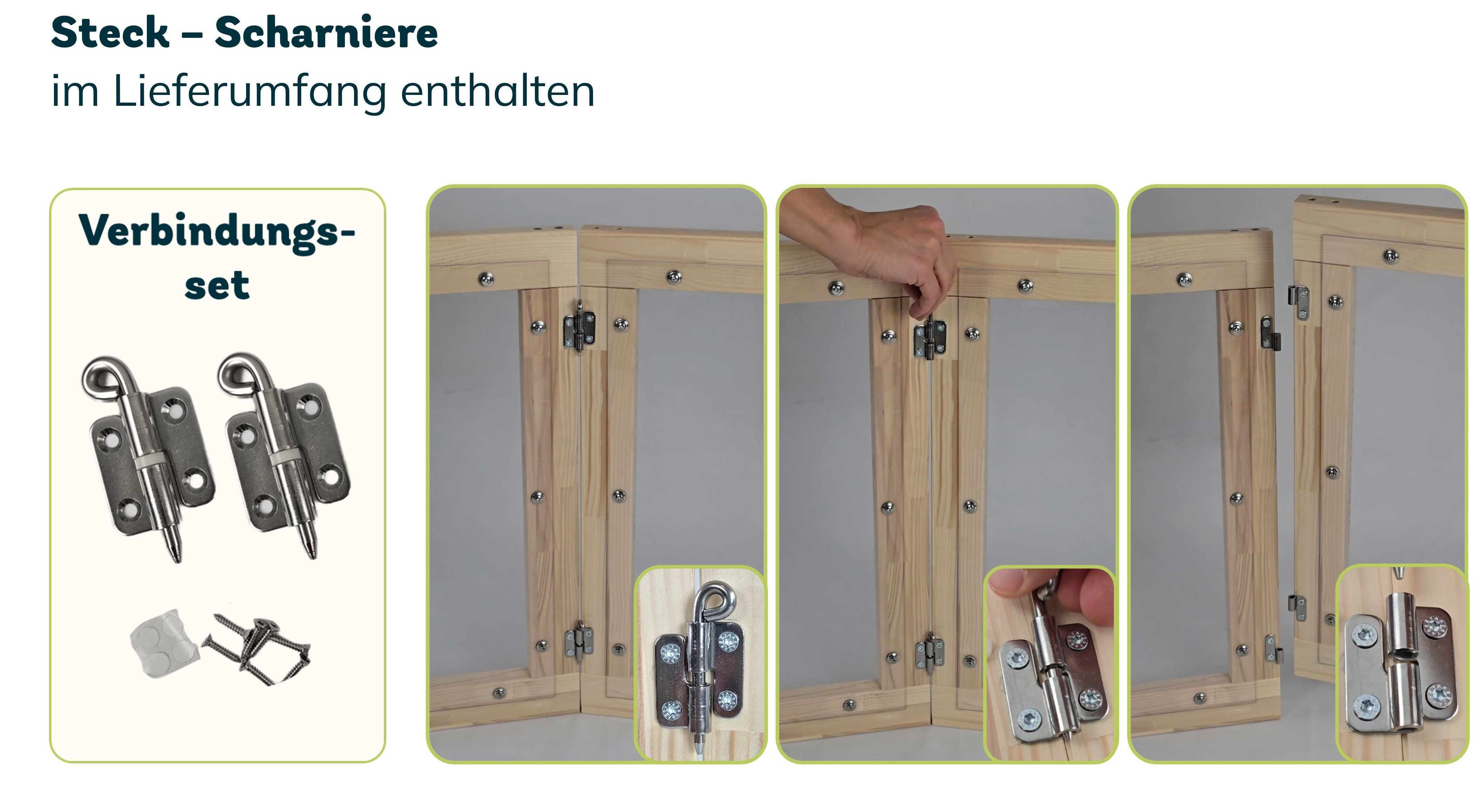 Steck – Scharniere
im Lieferumfang enthalten

Verbindungsset